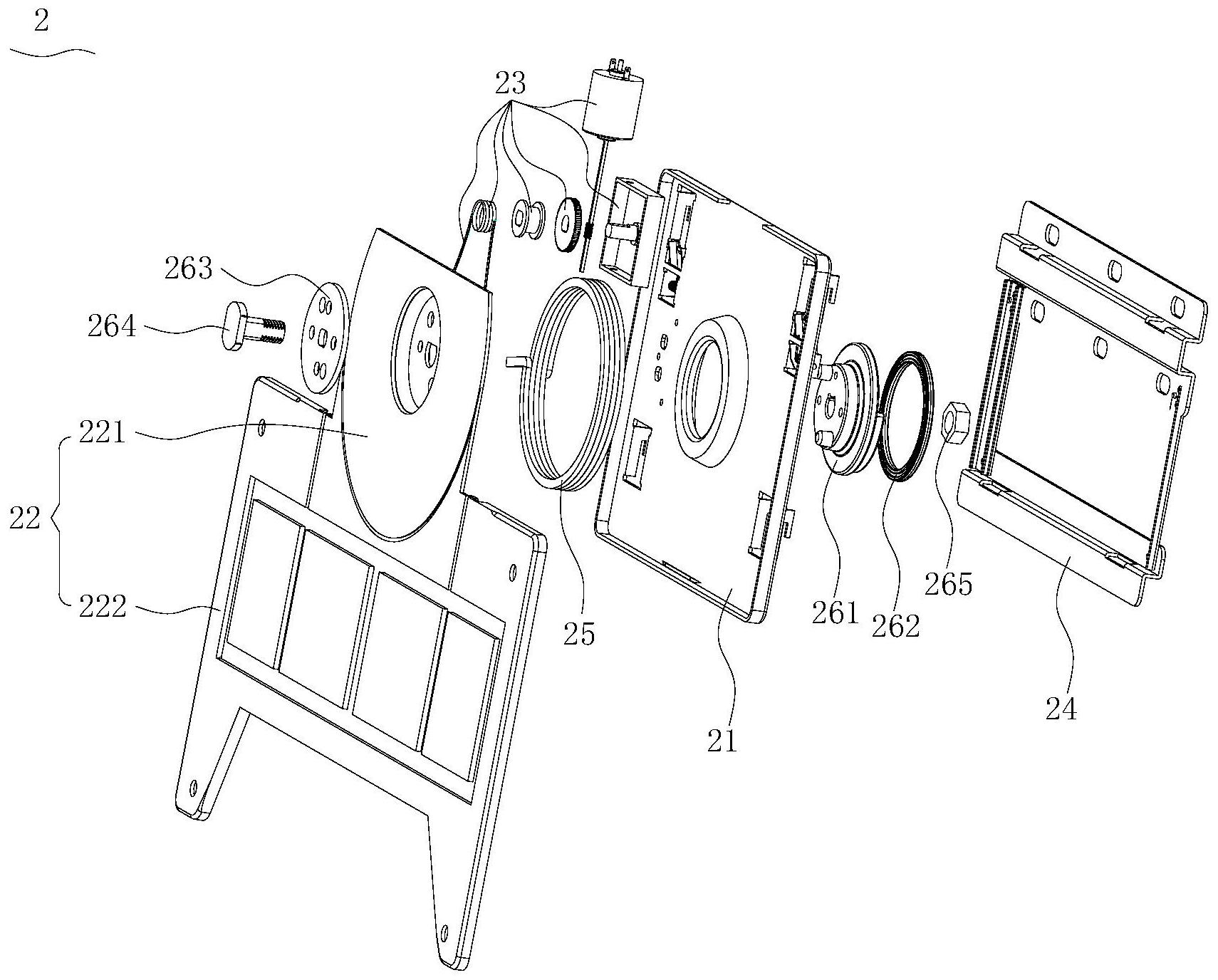 2

23

263

264

221

22

222

25

21

261

262

265

24