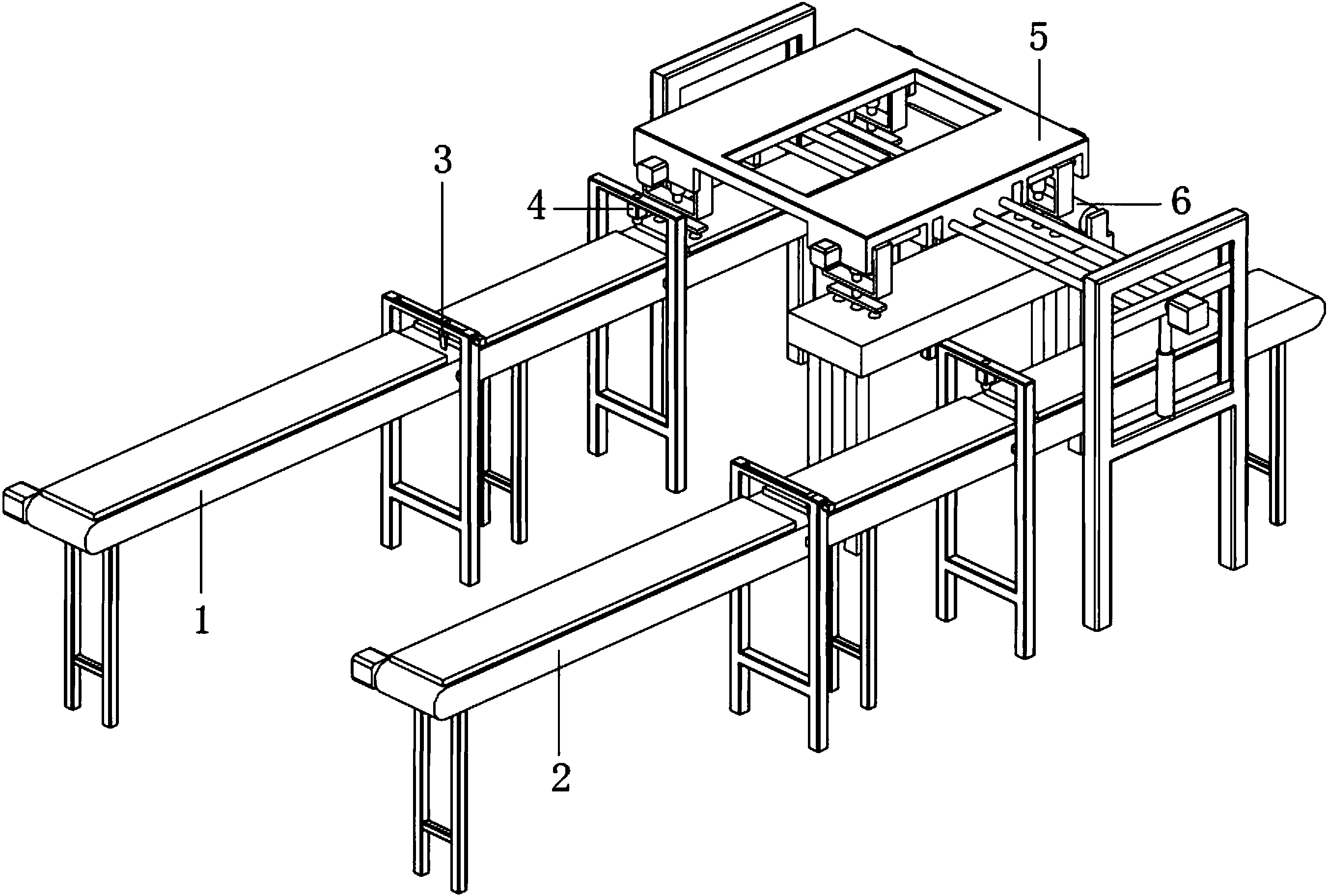 5
3
4
6
1
2