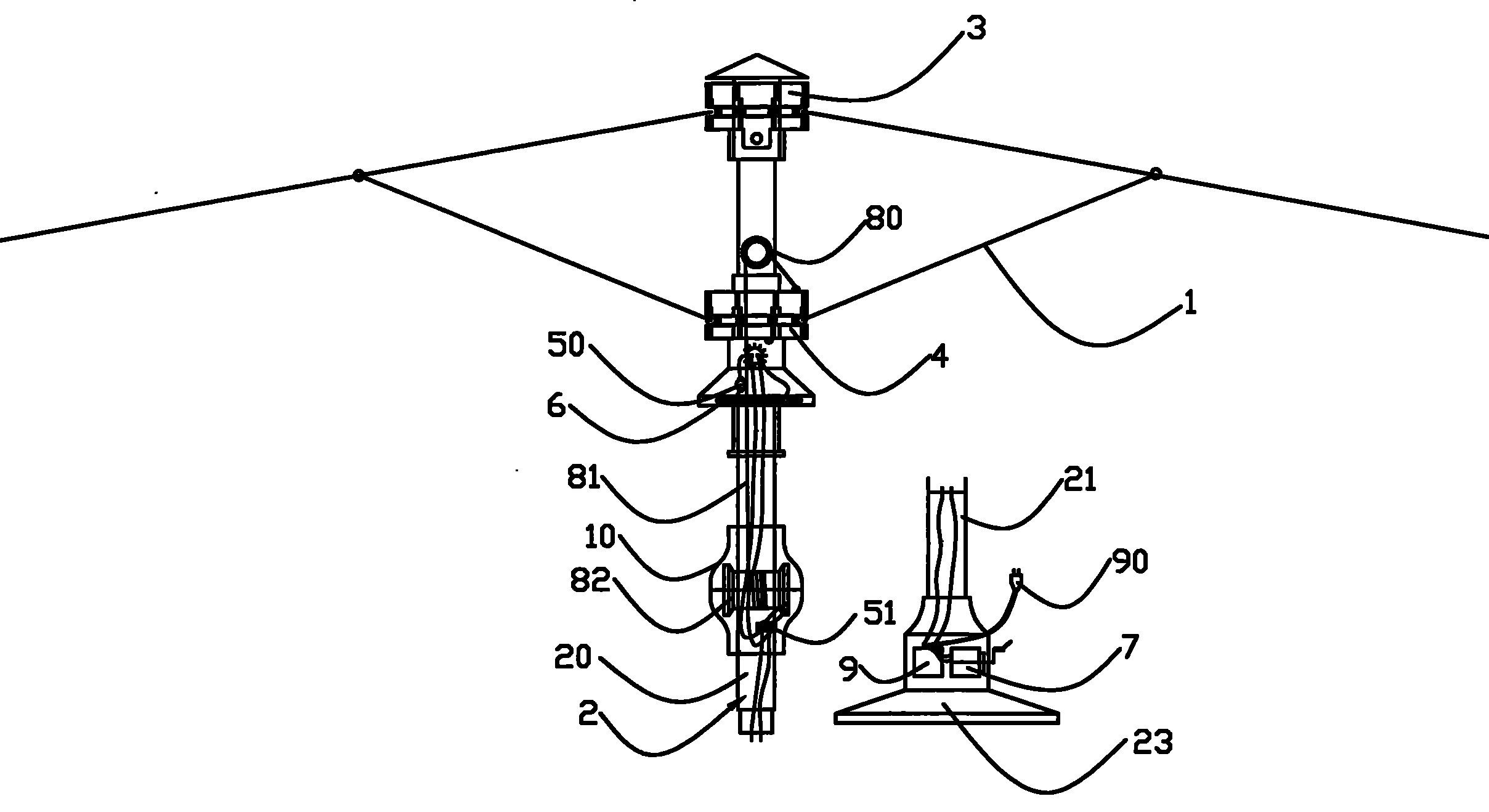 3
80
1
50
4
6
81
21
10
90
82
51
20
9
7
2
23