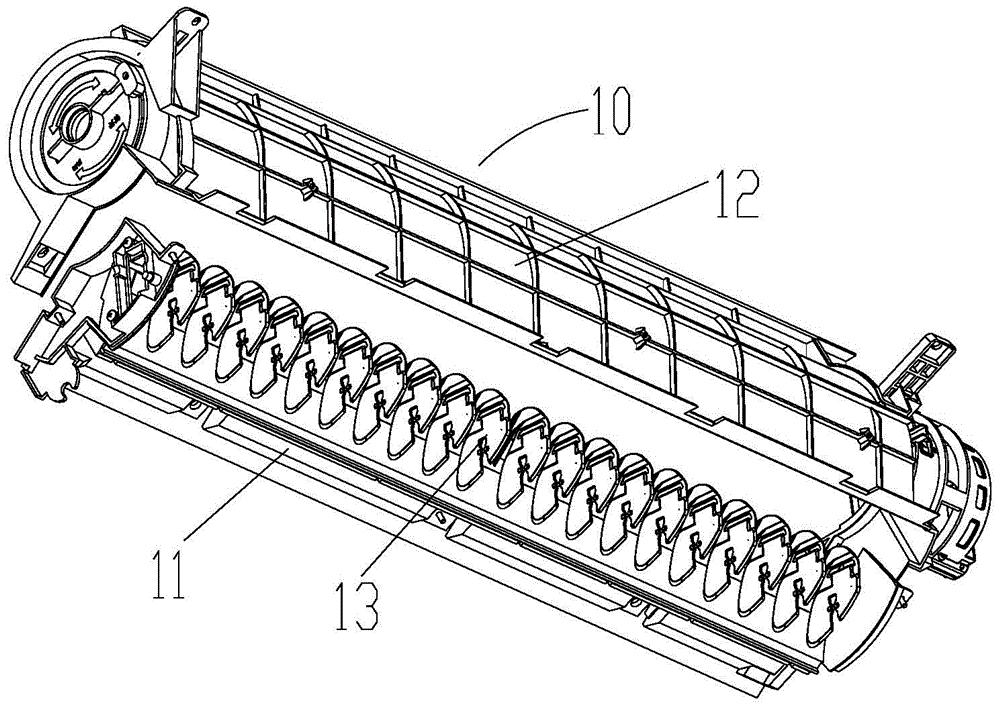 10
12
11
13