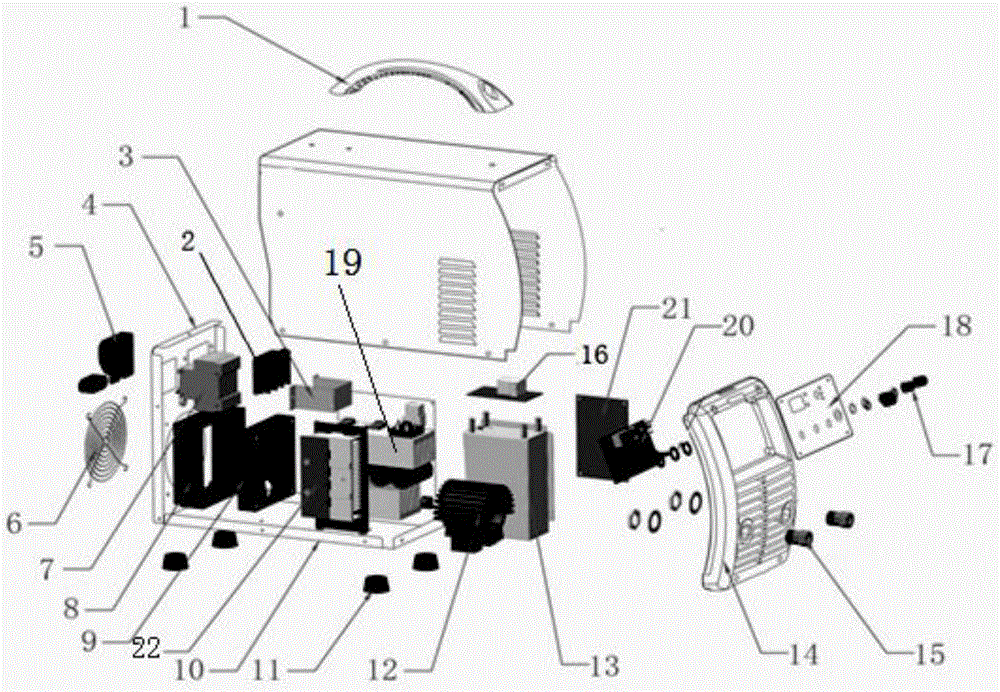 1
3
4
5
2
19
21
20
18
16
17
6
7
8
9
22
10
11
12
13
14
15