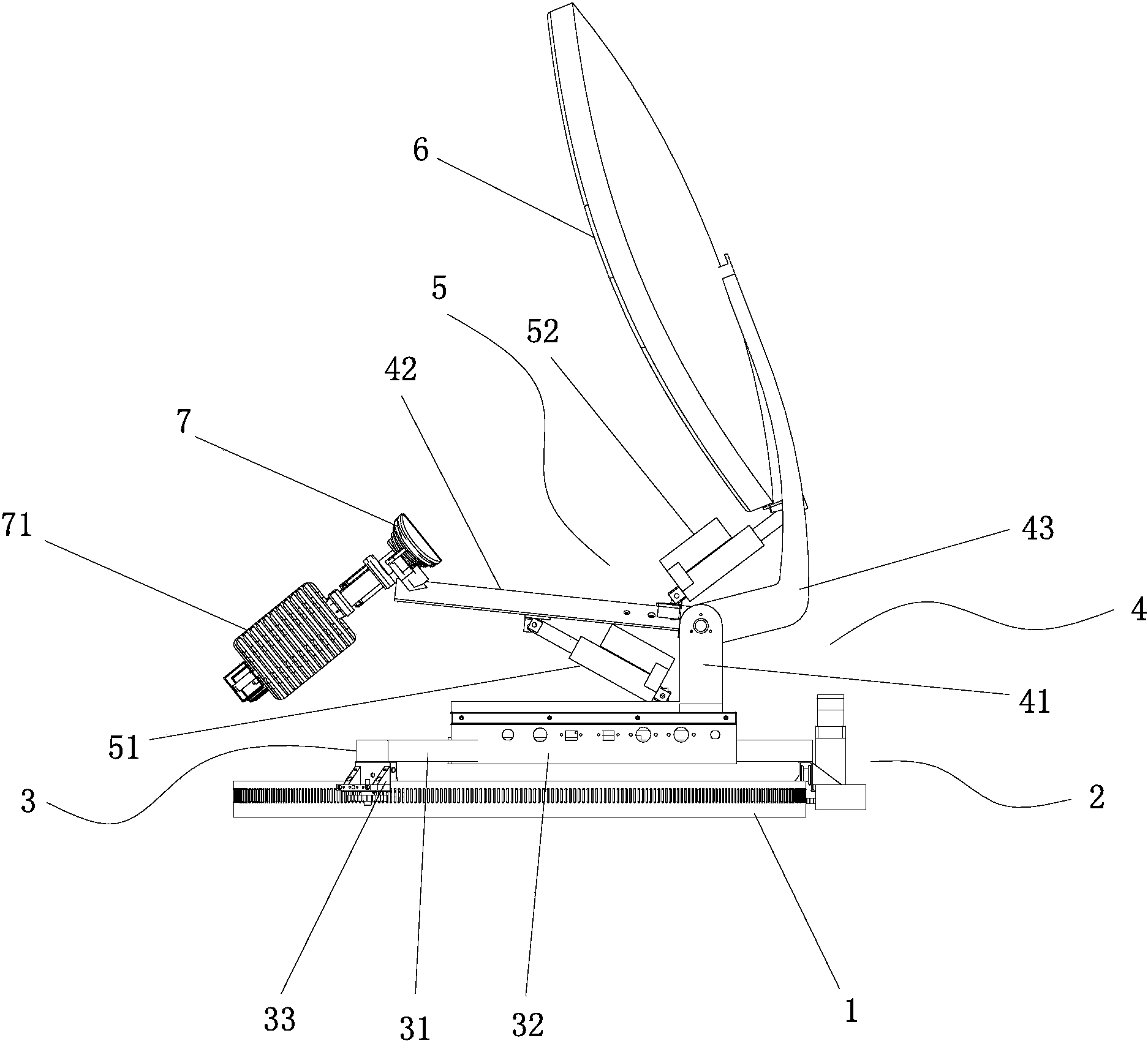 6
5
52
42
7
71
43
4
41
51
3
2
33
31
32
1