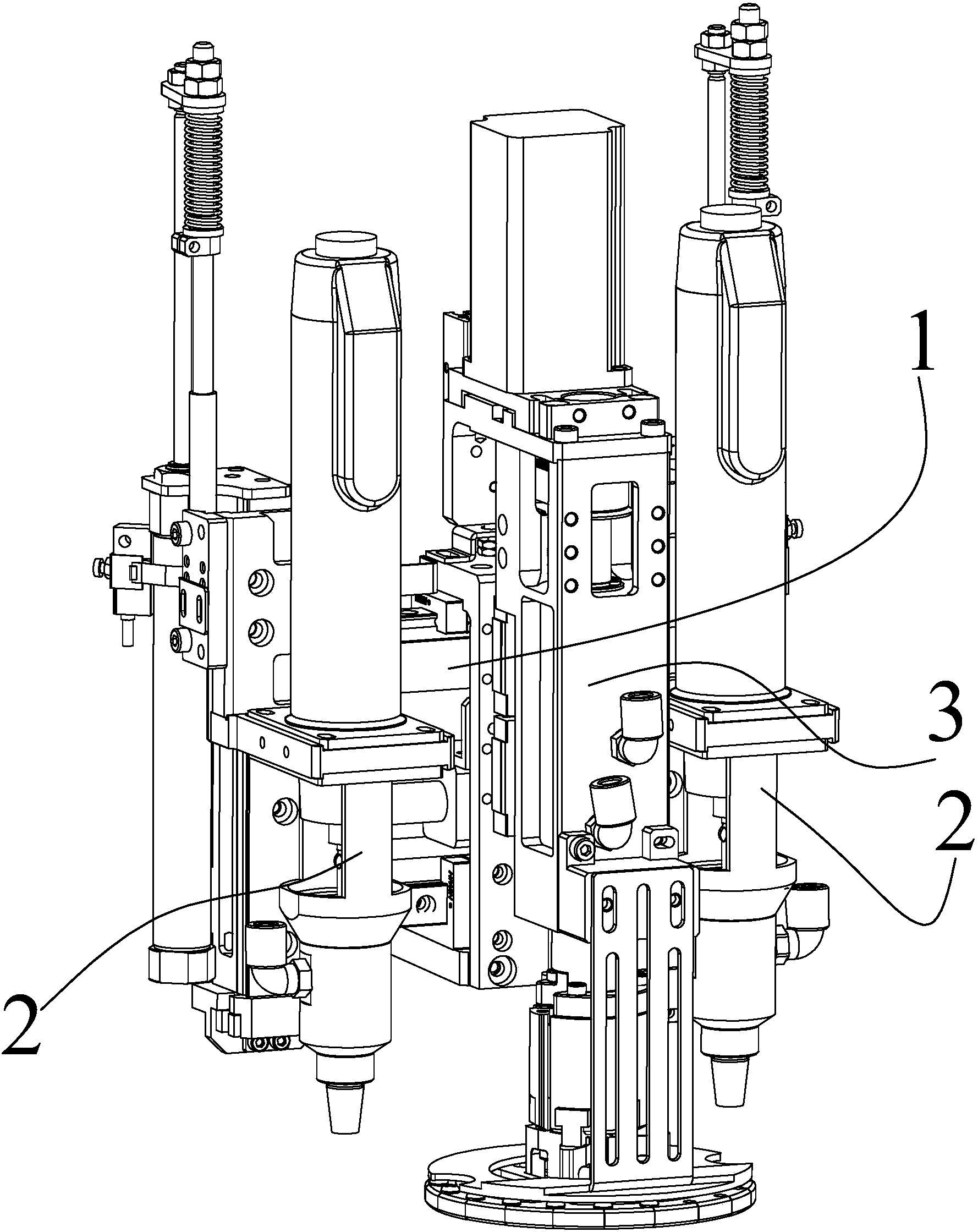 1
3
2
2