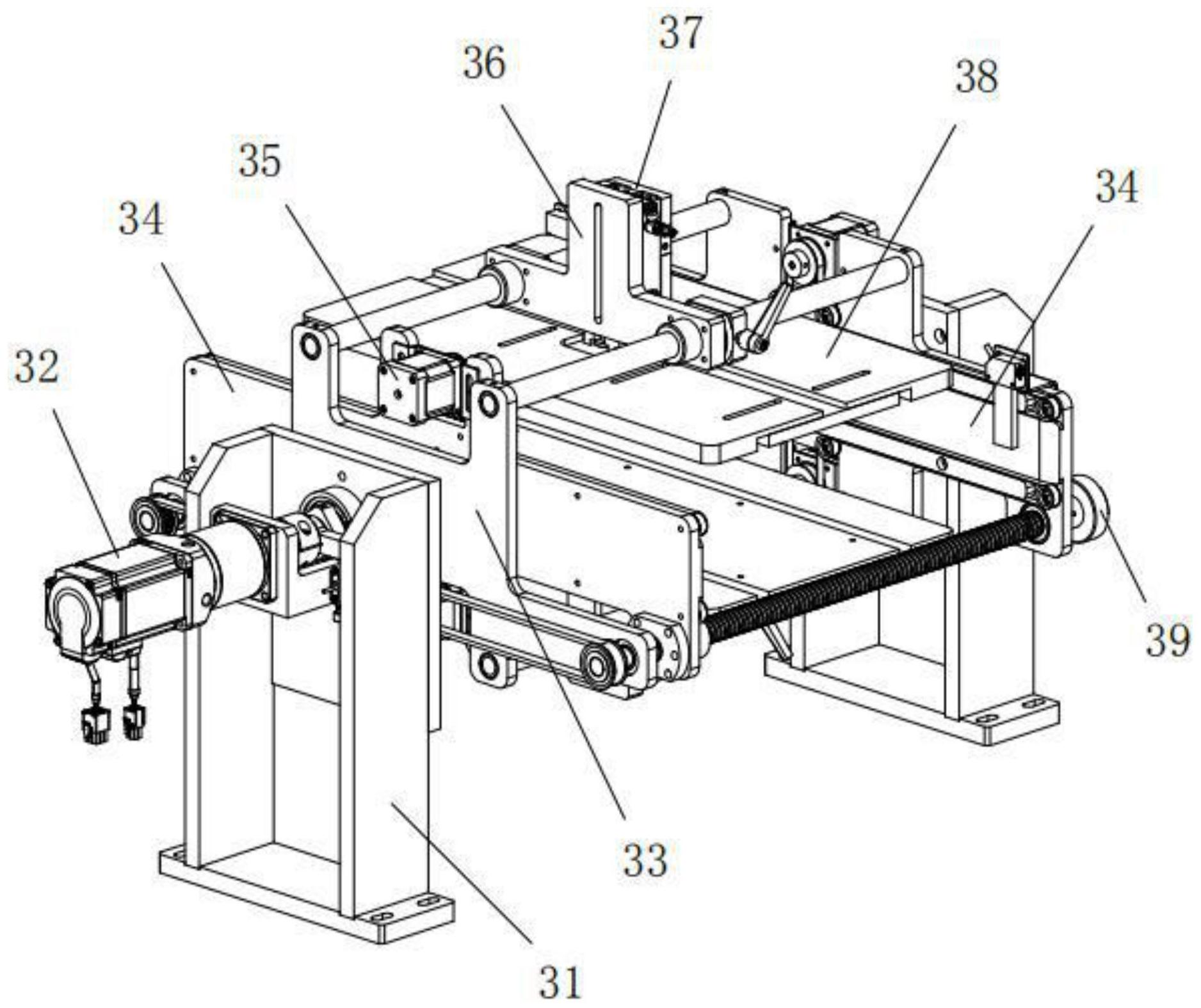 37
36
38
35
34
34
32
39
33
31