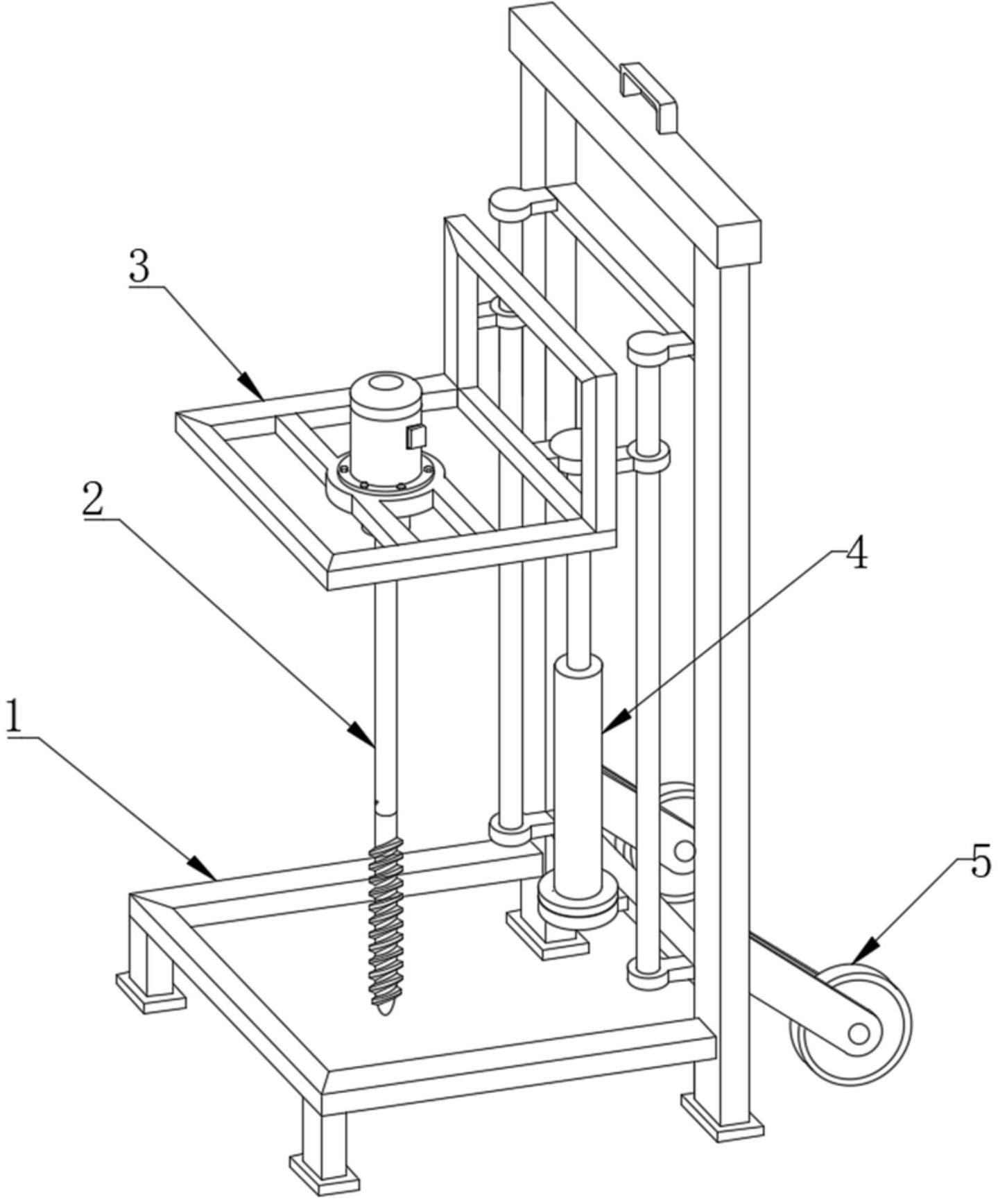 3
2
4
1
5