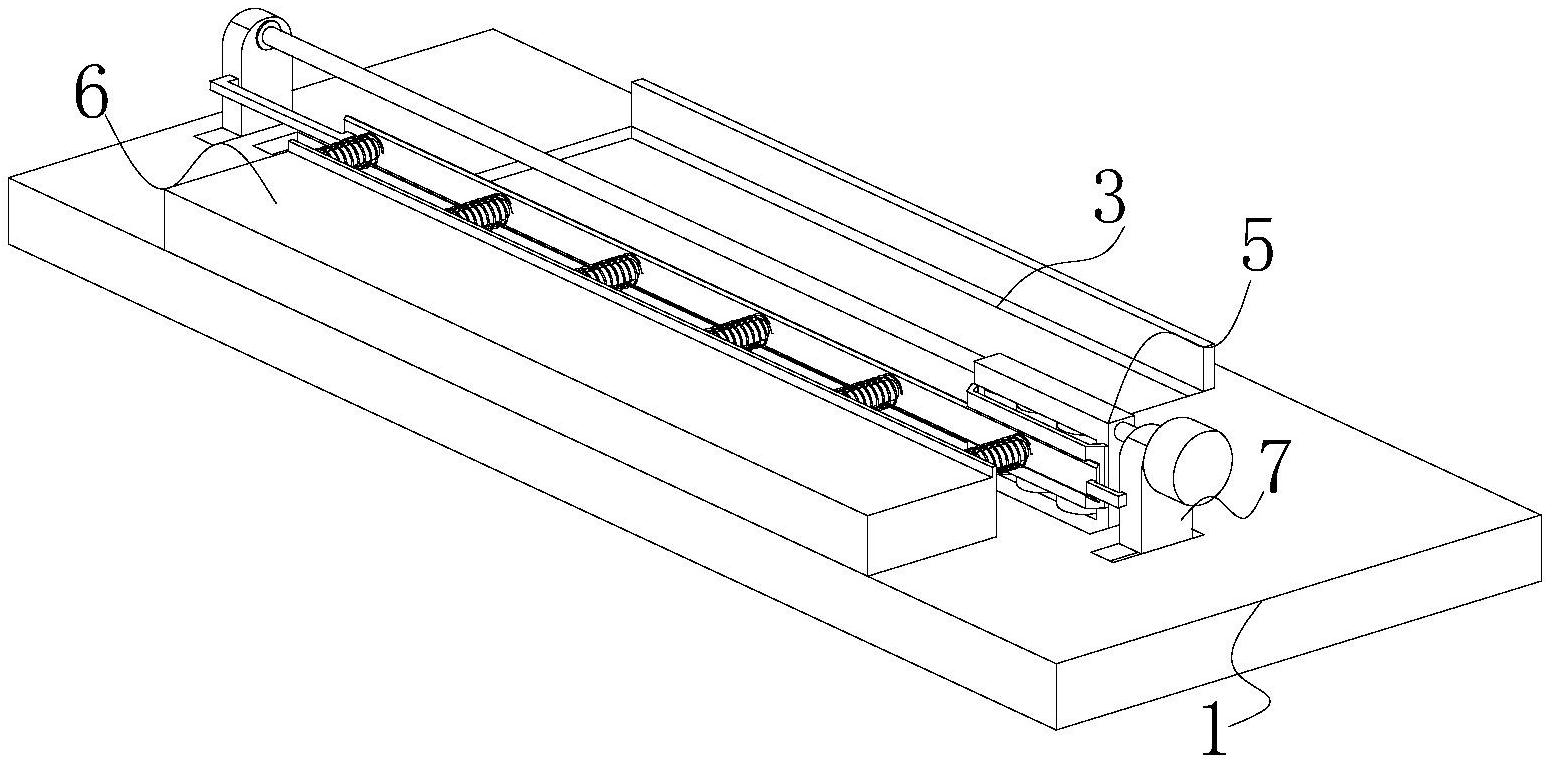 6
3
5
7
1