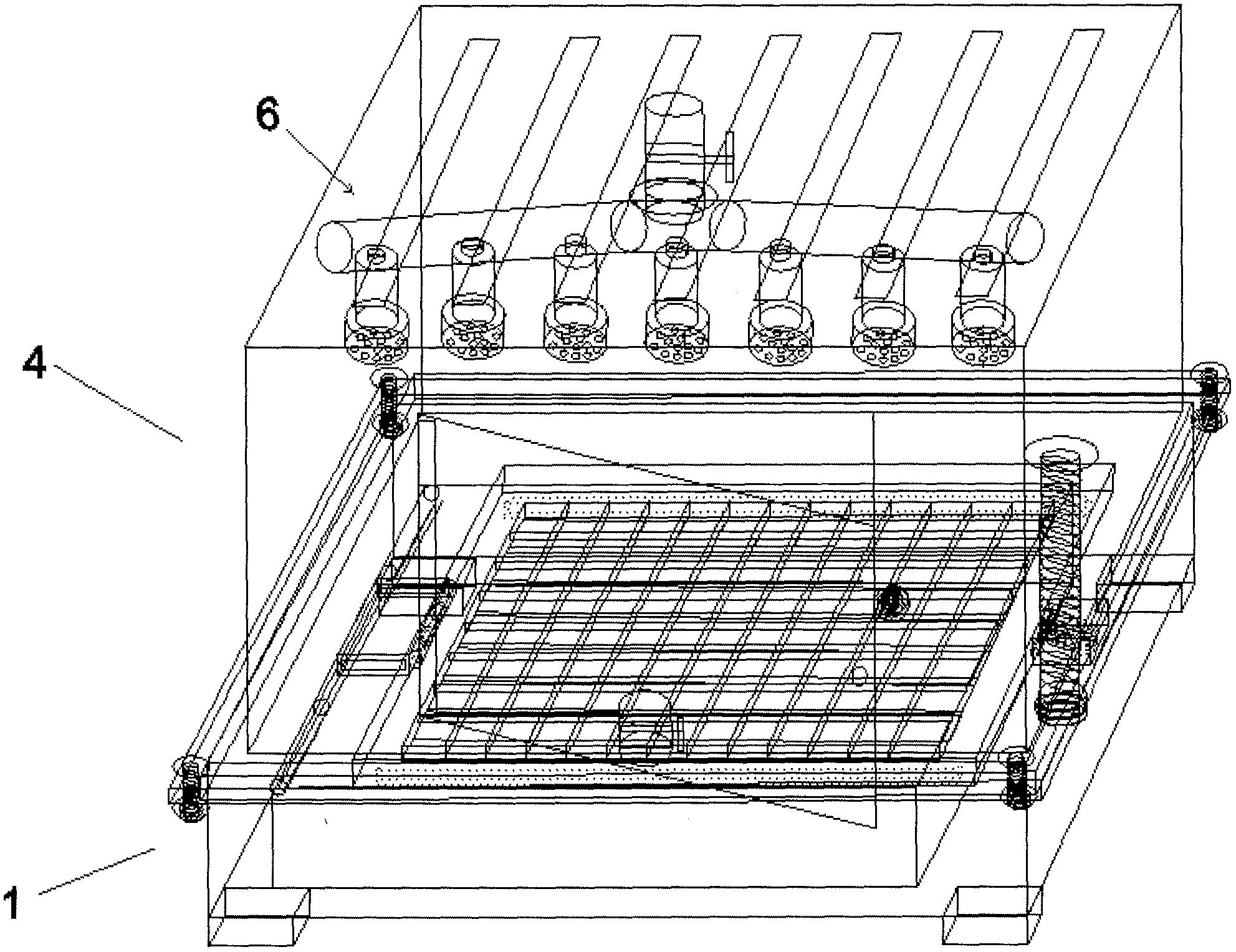 6

4

1