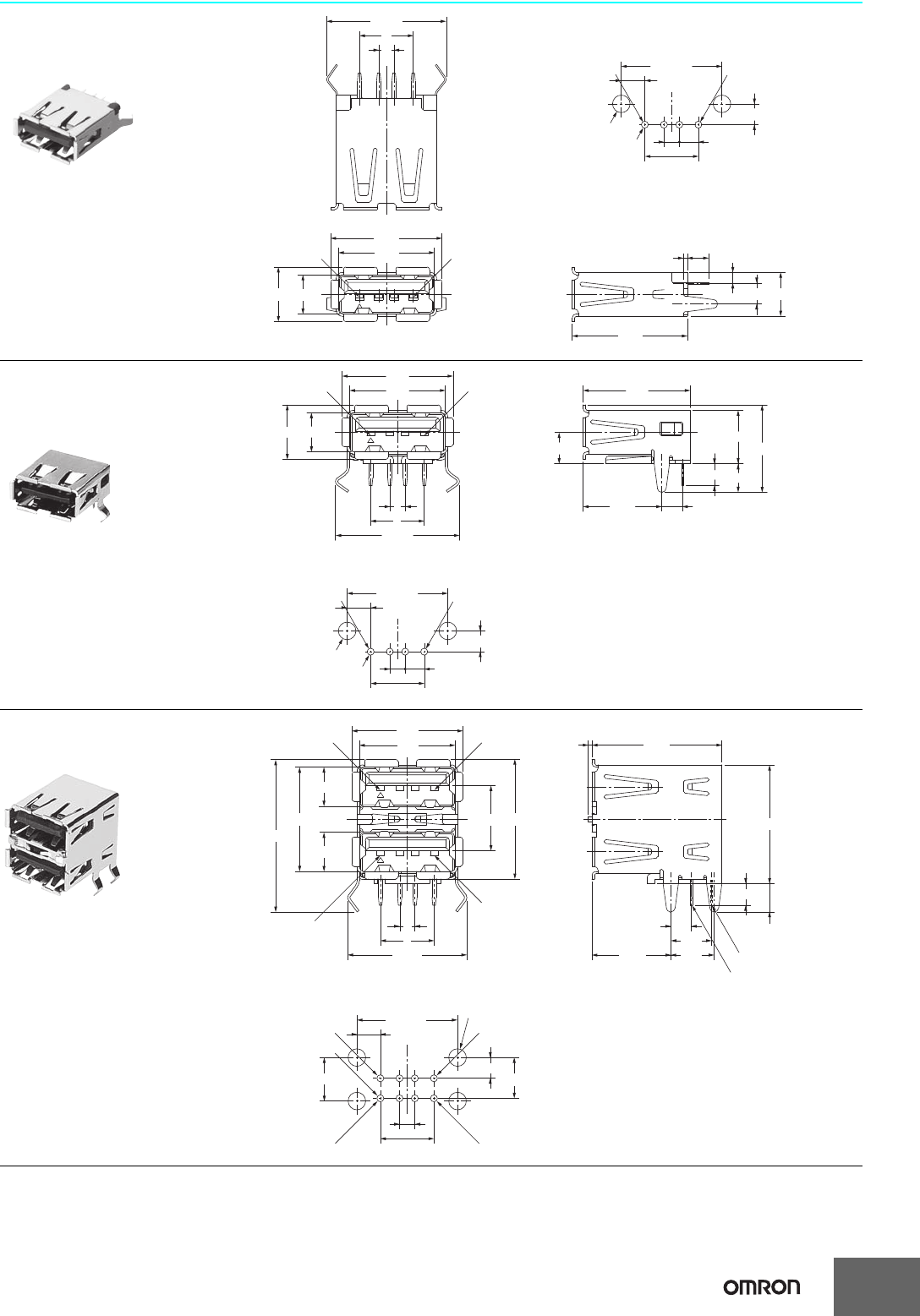 OMRON