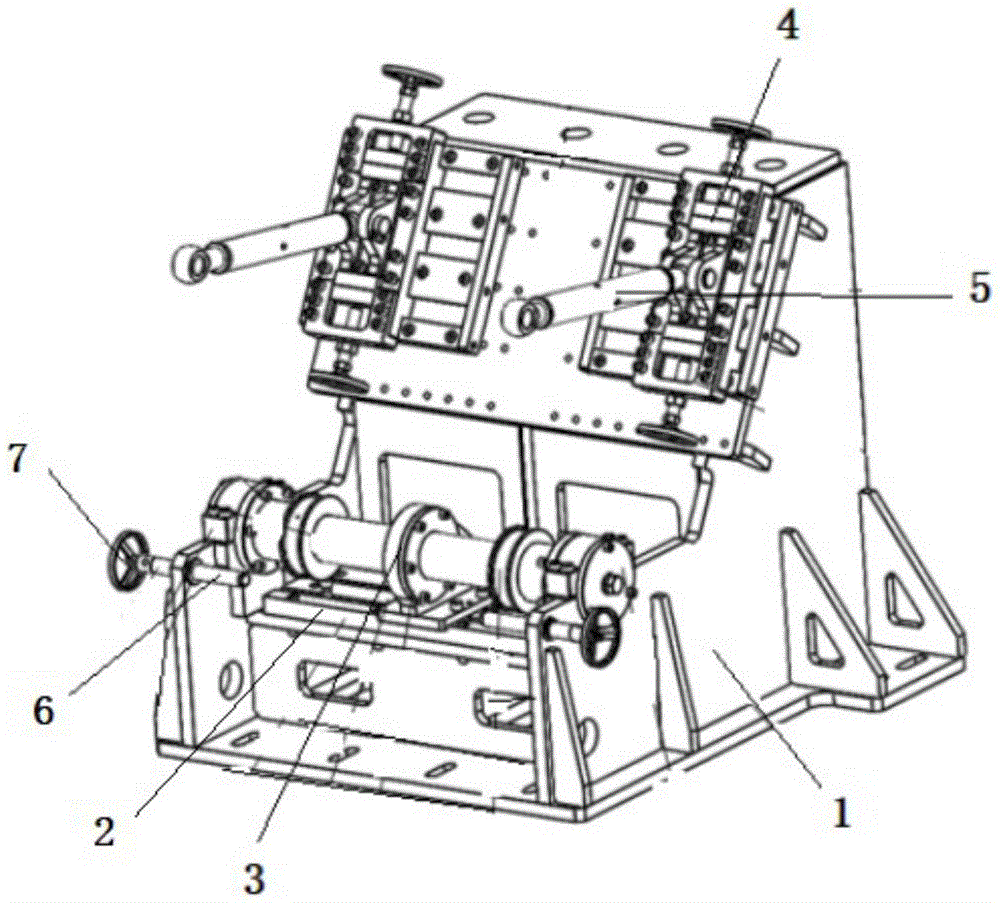 4
5
7
6
2
3
1