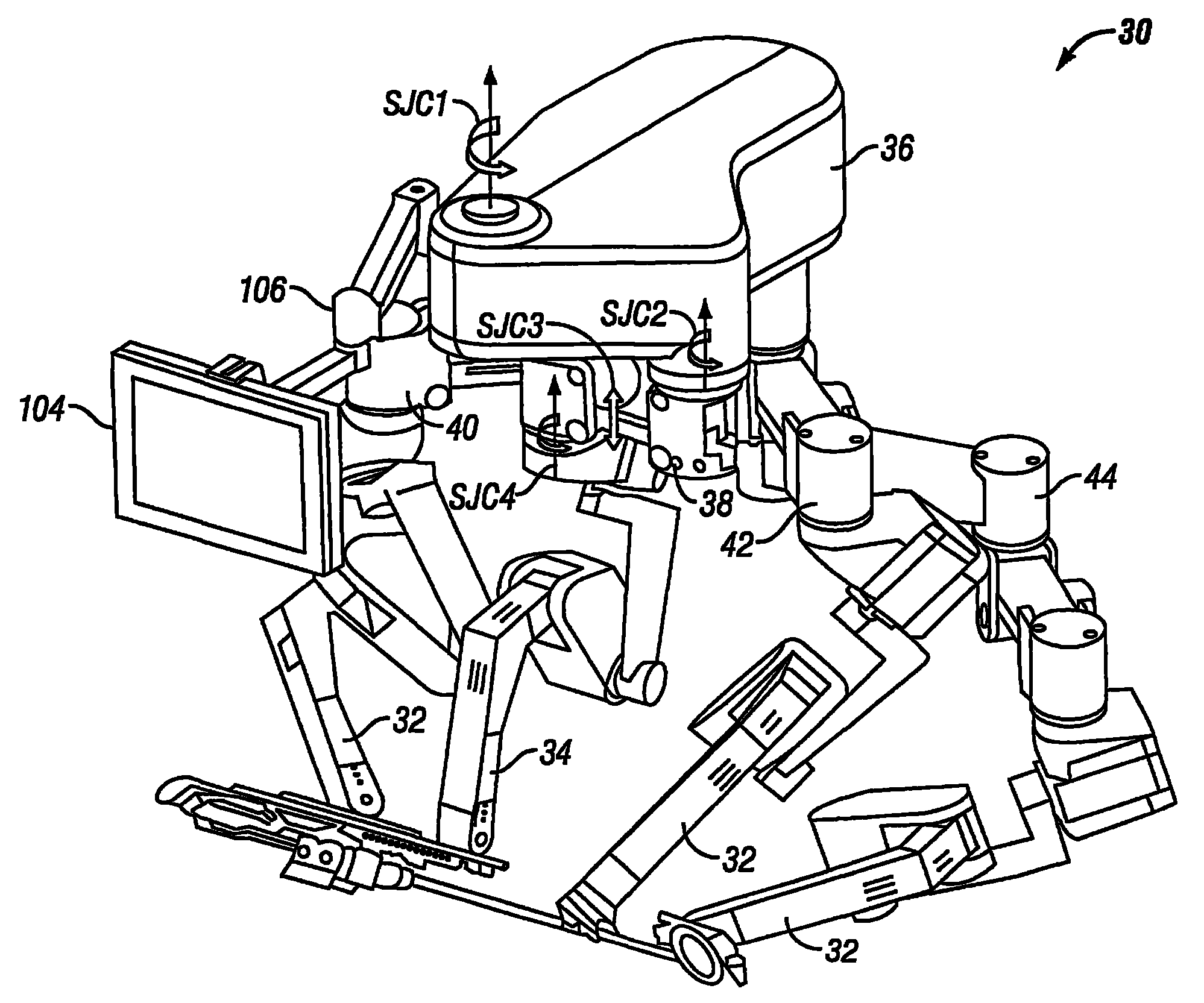 30

SJC1

36

106

SJC3

SJC2

104

40

SJC4

38

44

42

32

34

32

32