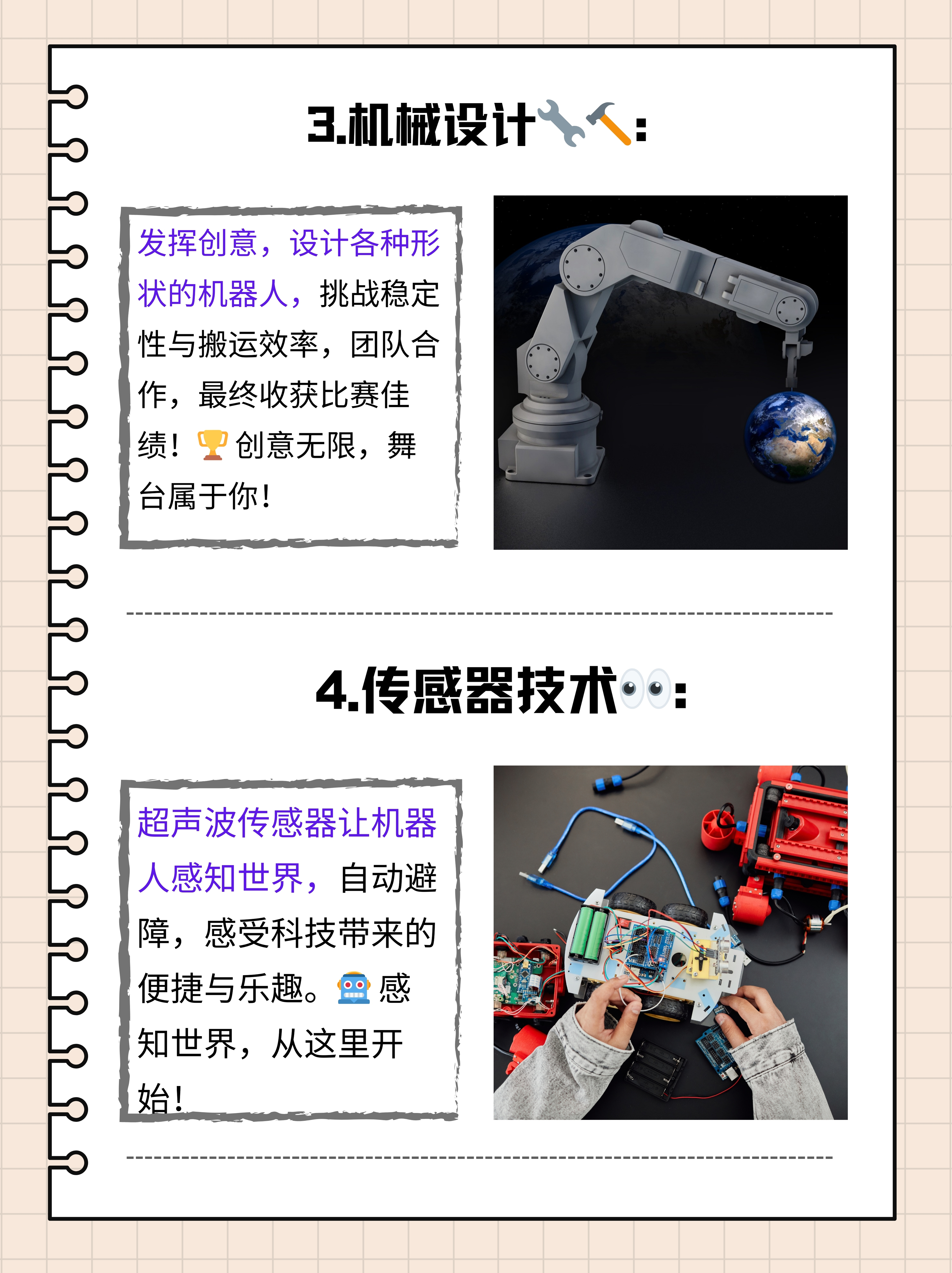 3.机械设计🔧🔨:

发挥创意，设计各种形状的机器人，挑战稳定性与搬运效率，团队合作，最终收获比赛佳绩！🏆创意无限，舞台属于你！

4.传感器技术👀:

超声波传感器让机器人感知世界，自动避障，感受科技带来的便捷与乐趣。🤖感知世界，从这里开始！