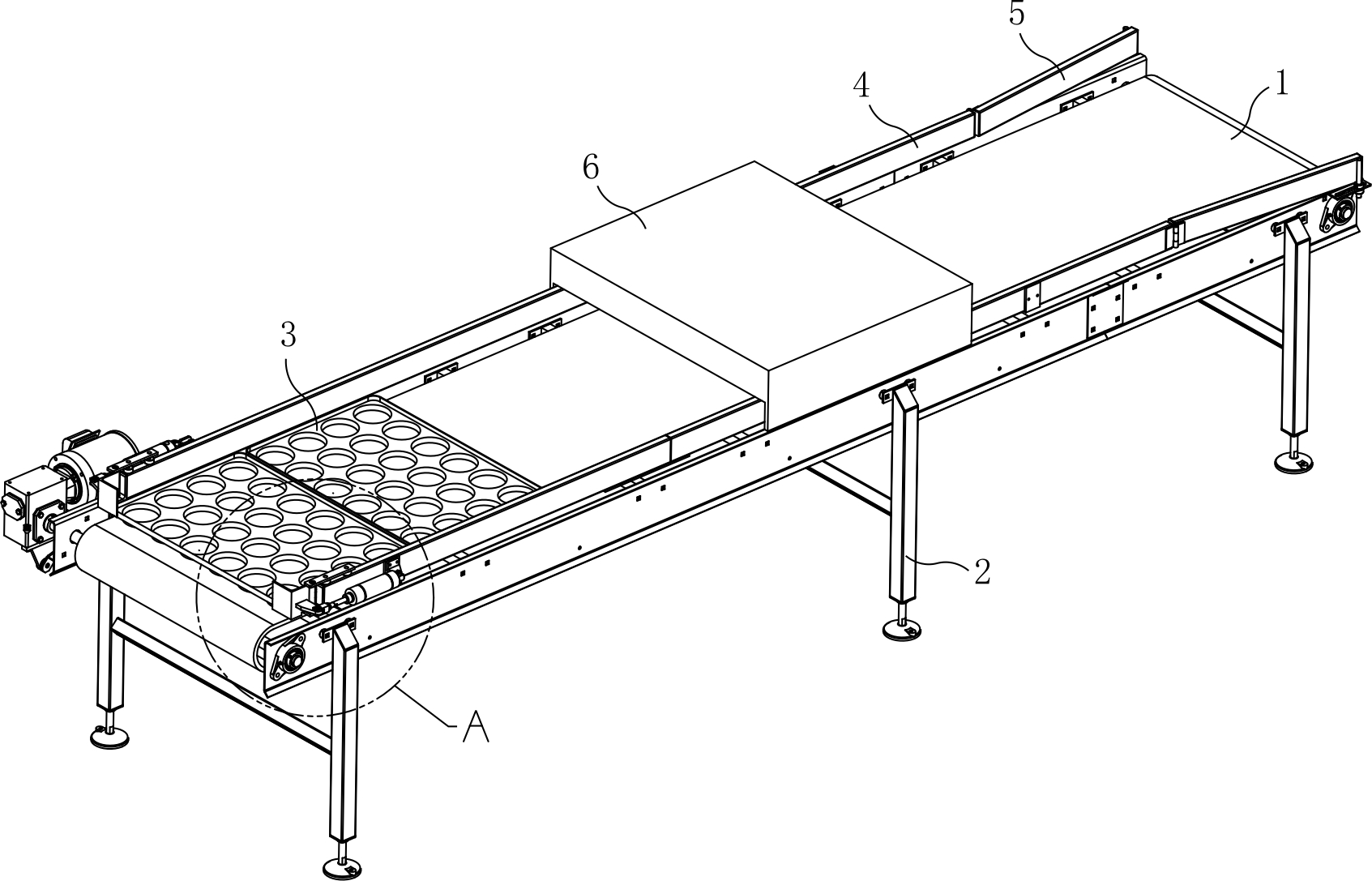 5
4
1
6
3
2
A