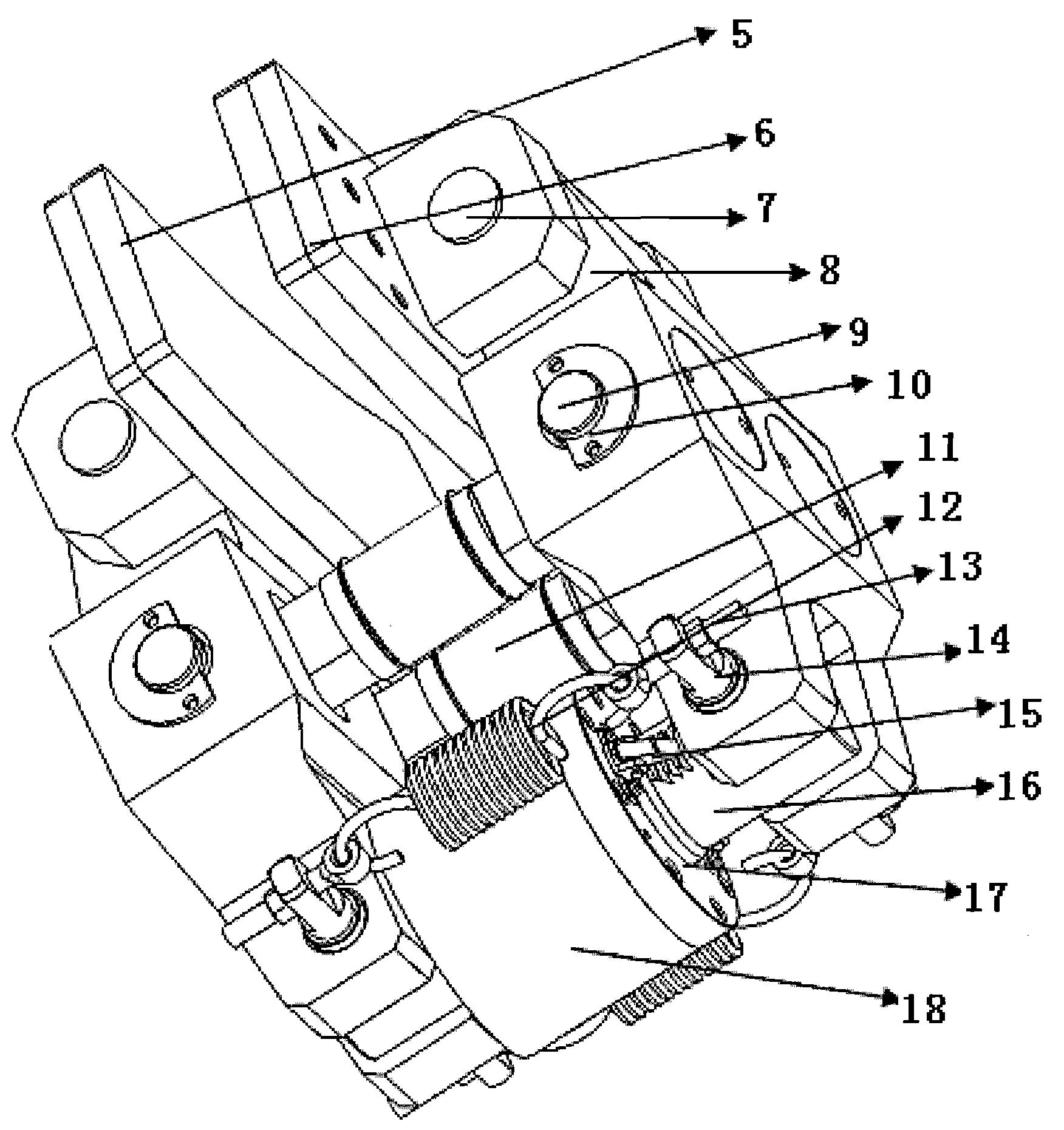 5
6
7
8
9
10
11
12
13
14
15
16
17
18