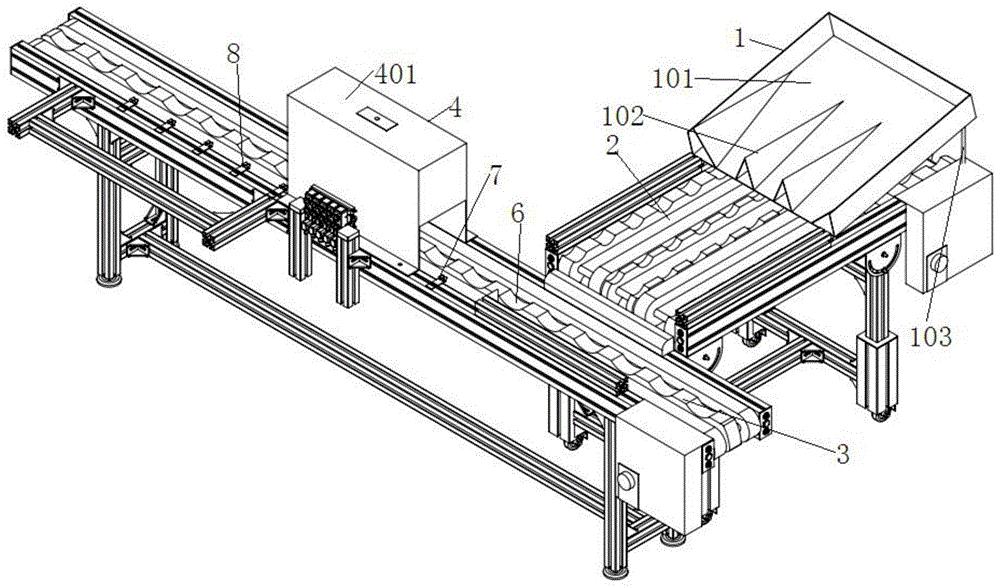 8
401
4
1
101
102
2
7
6
103
3