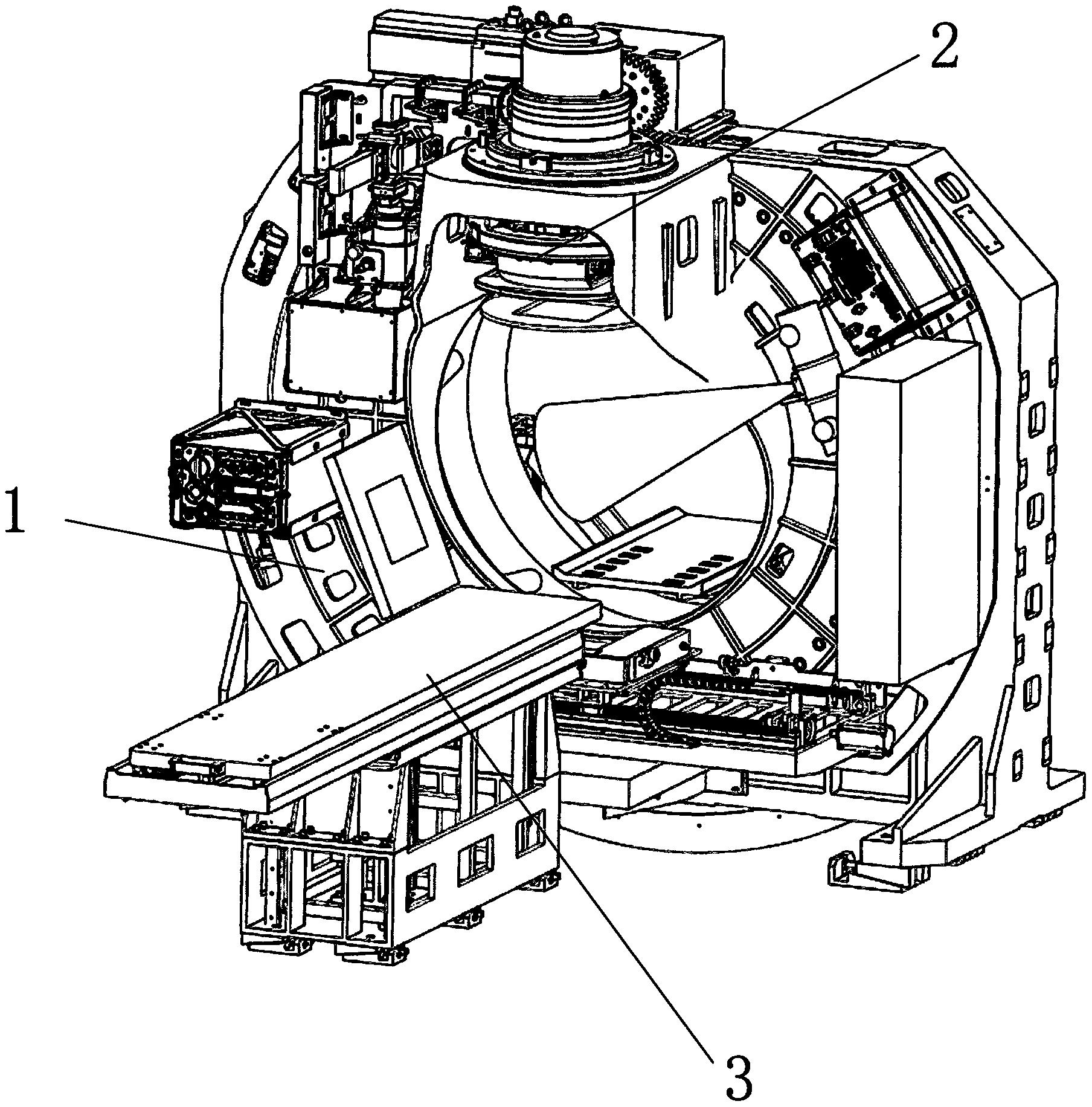 2
1
3