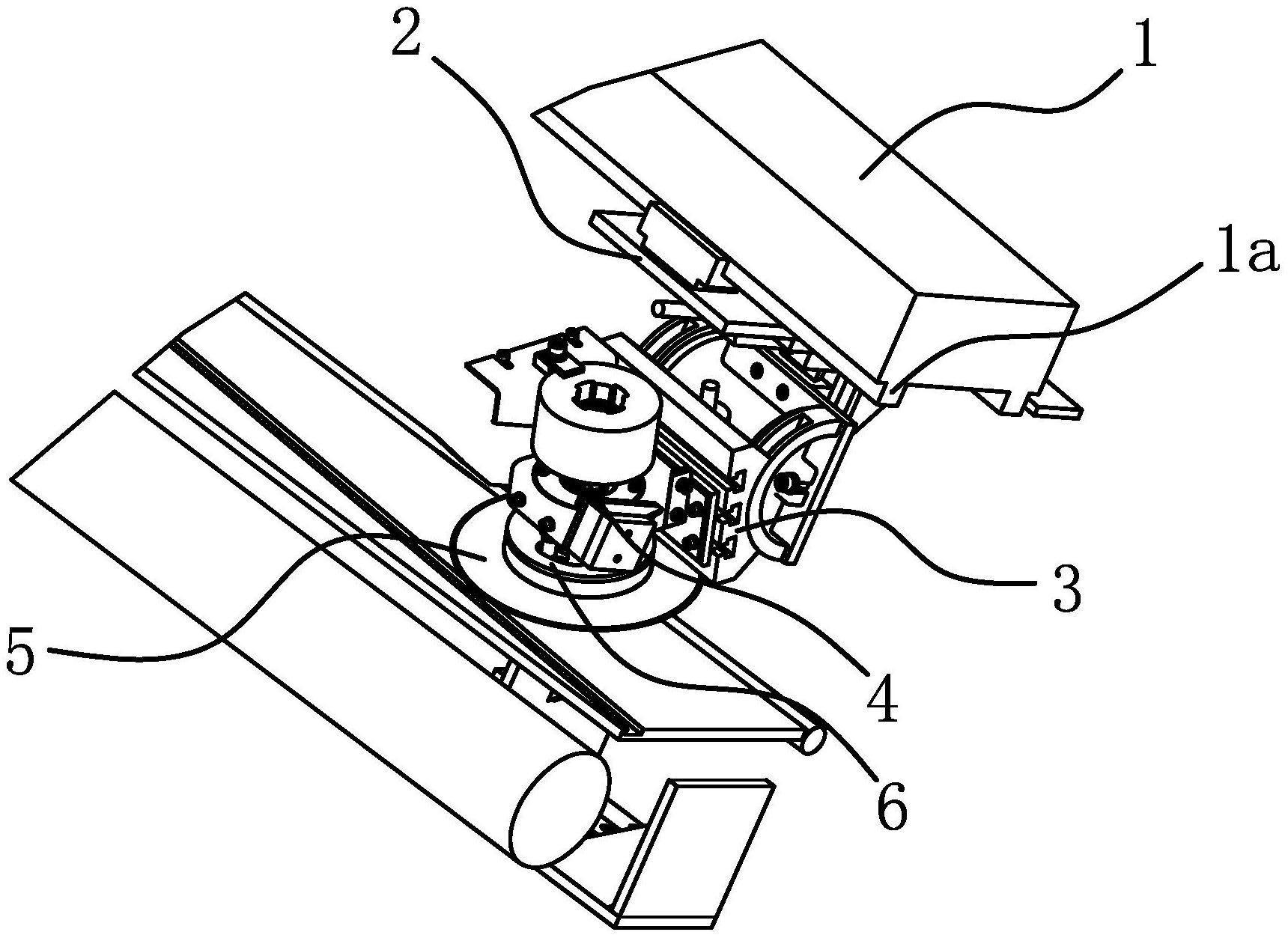 2
1
1a
3
5
4
6