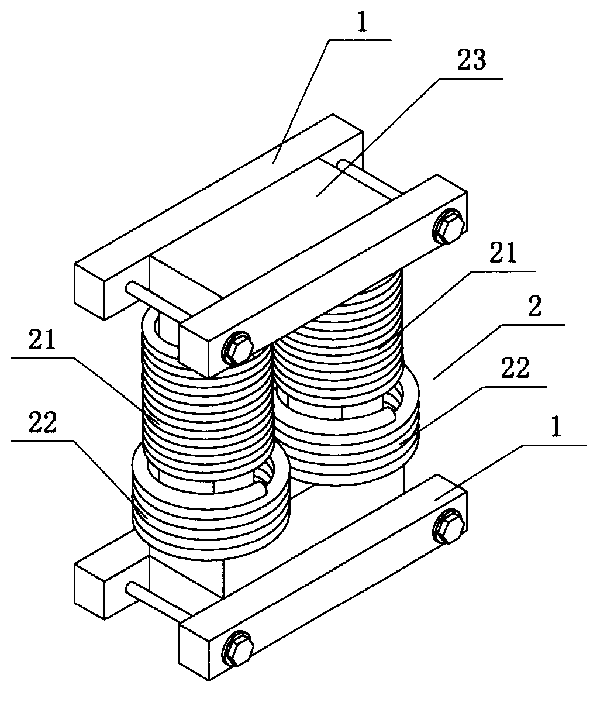 1
23
21
2
21
22
22
1