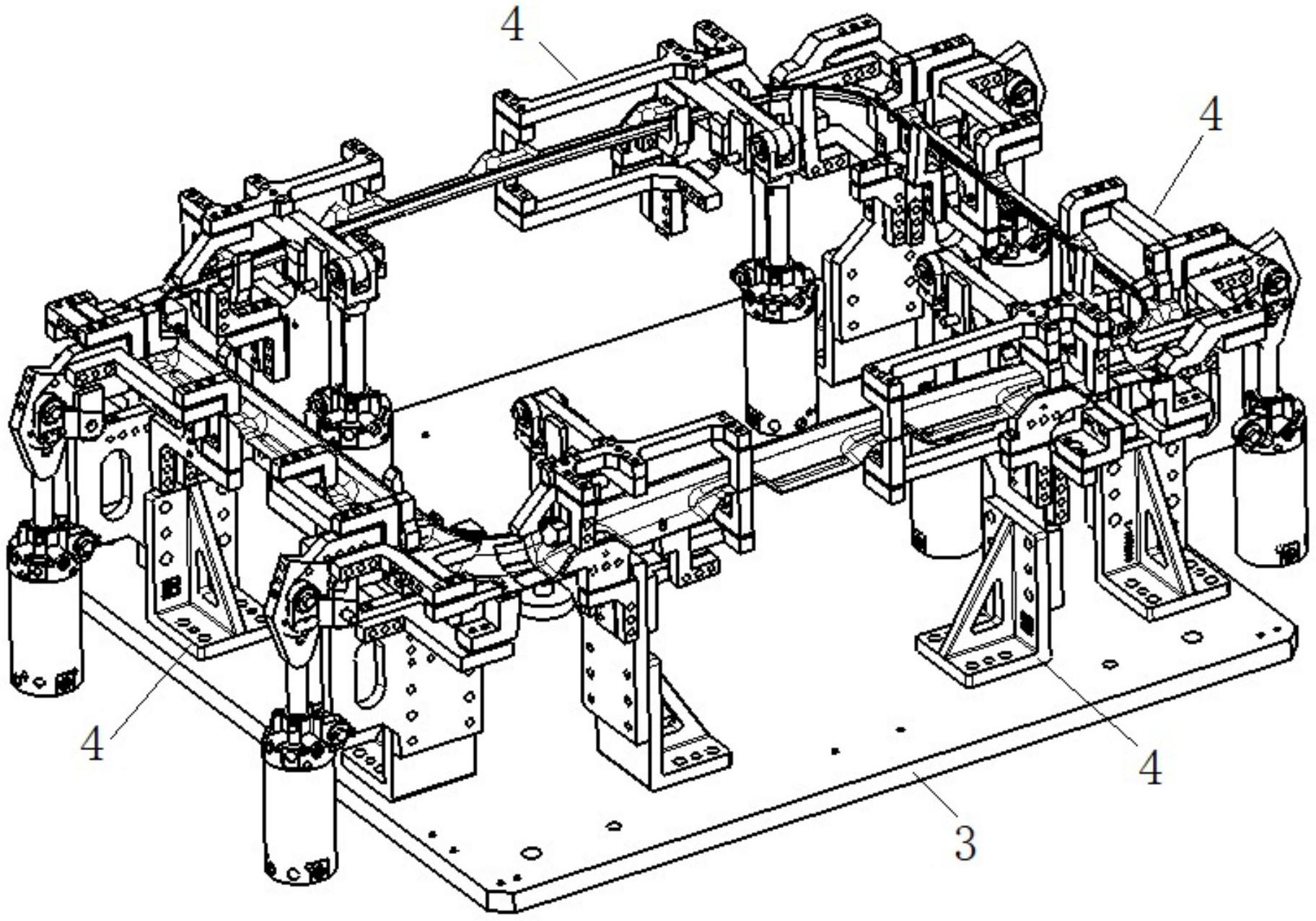 4
4
4
4
3