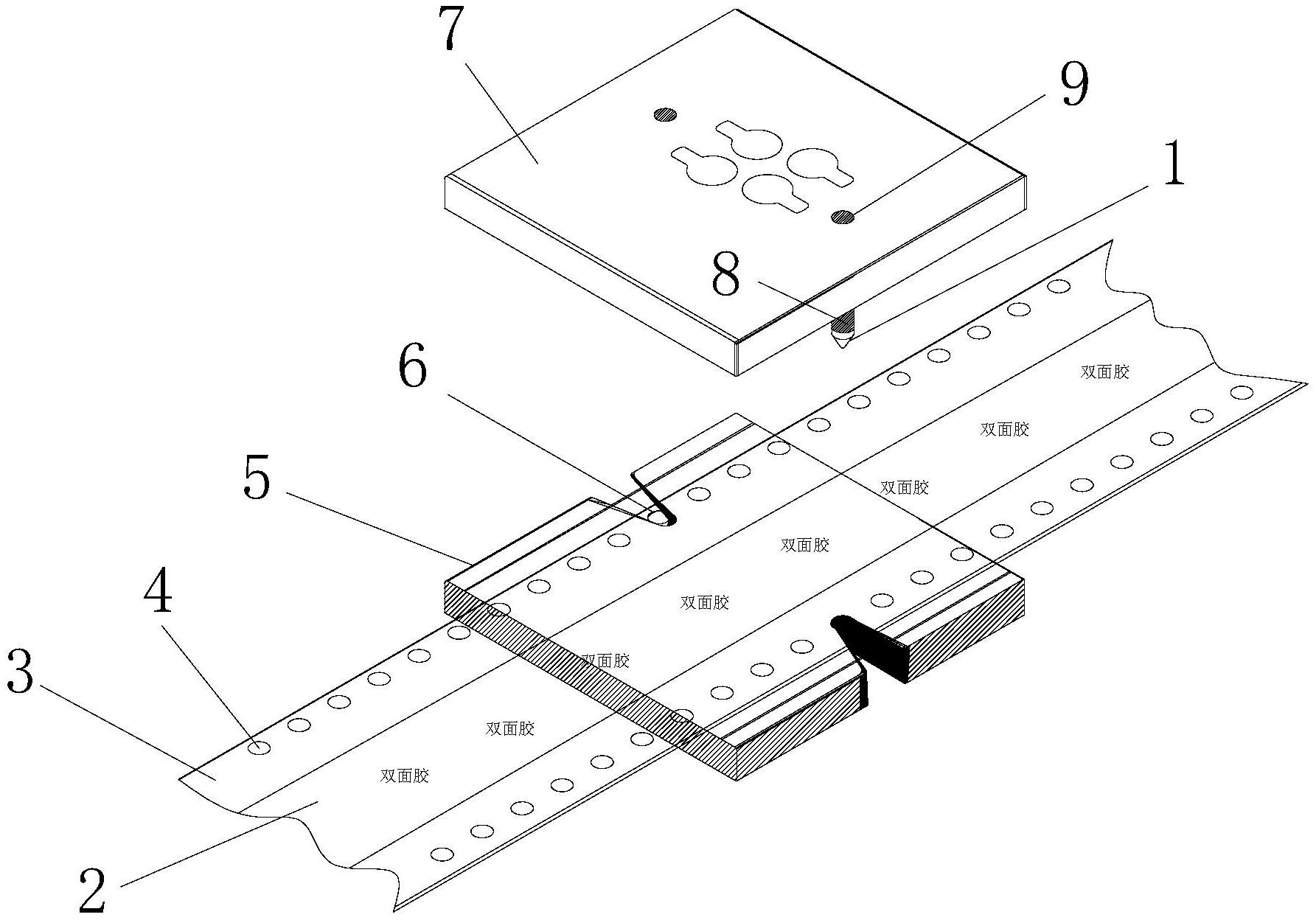 7
9
1
8
6
5
4
3
2
双面胶
双面胶
双面胶
双面胶
双面胶
双面胶
双面胶
双面胶