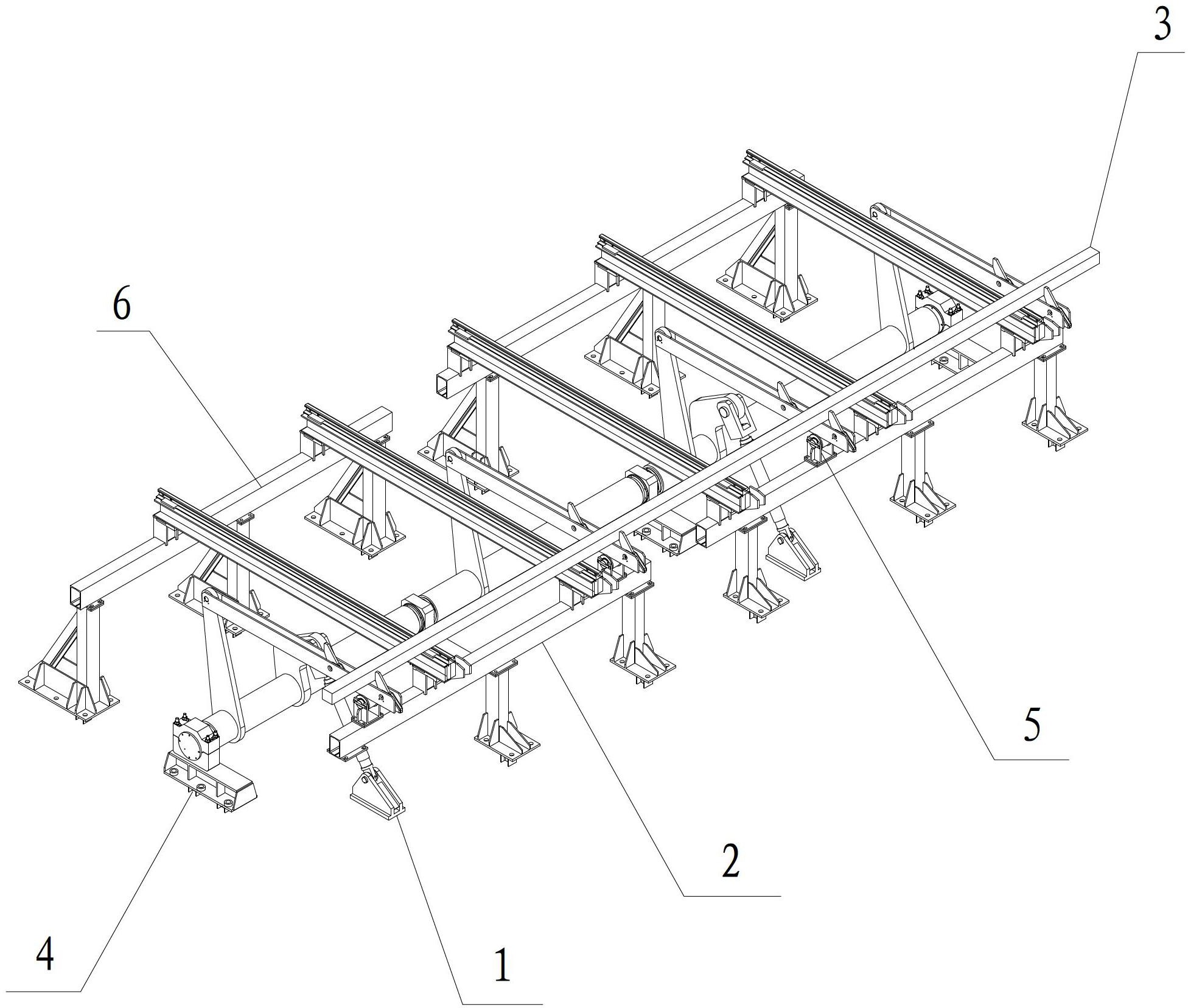 3
6
5
2
4
1