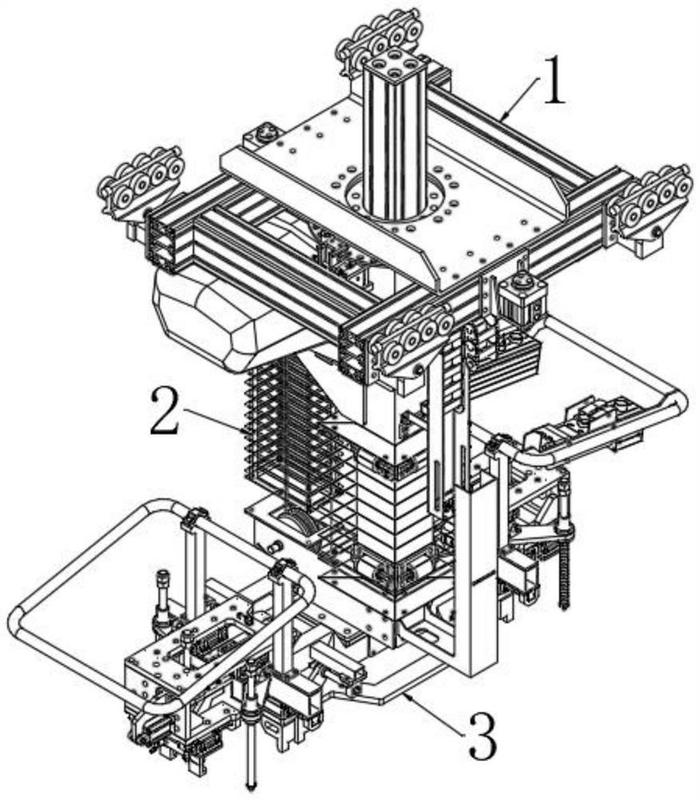 1
2
3