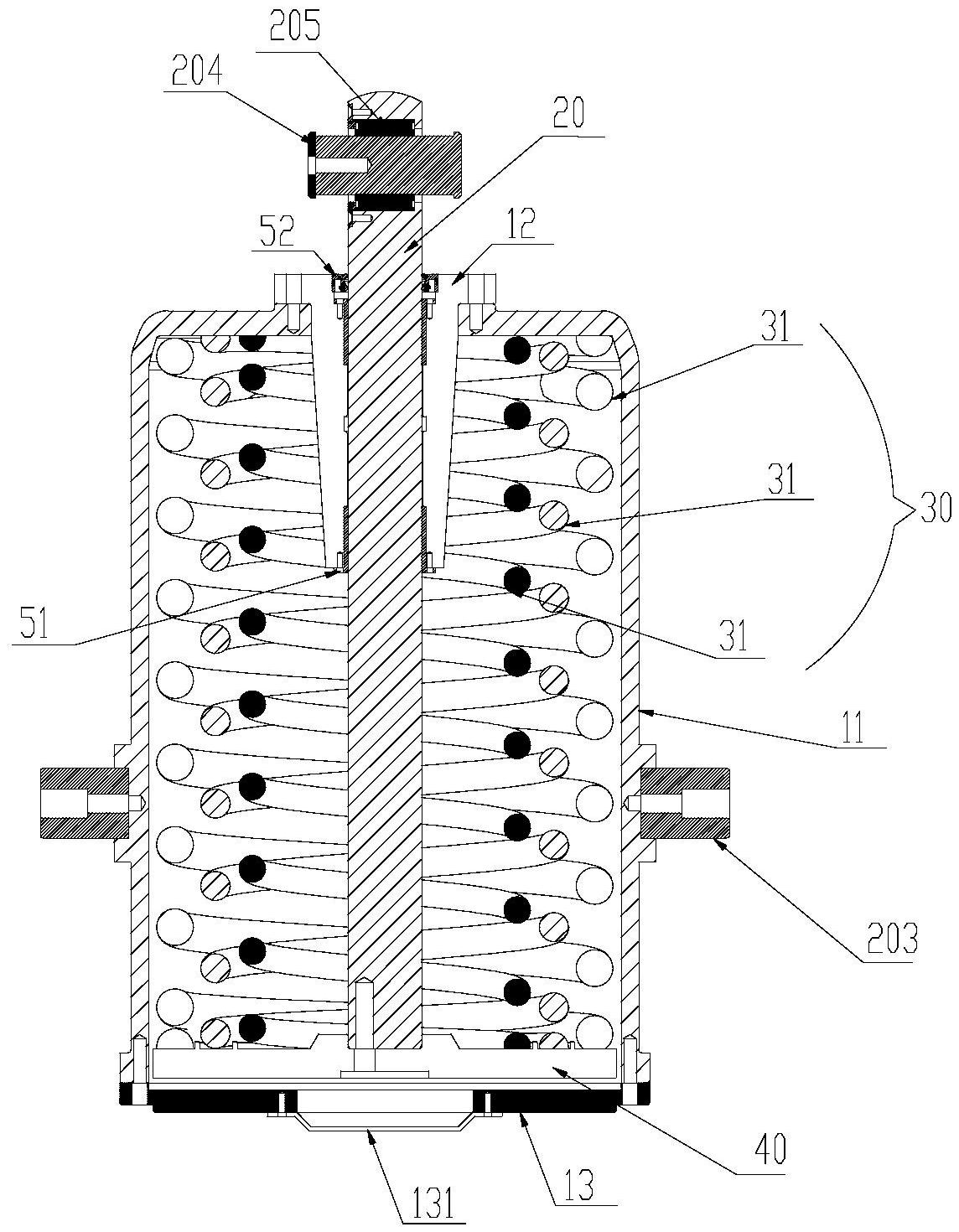 205
204
20
52
12
31
31
30
51
31
11
203
40
13
131