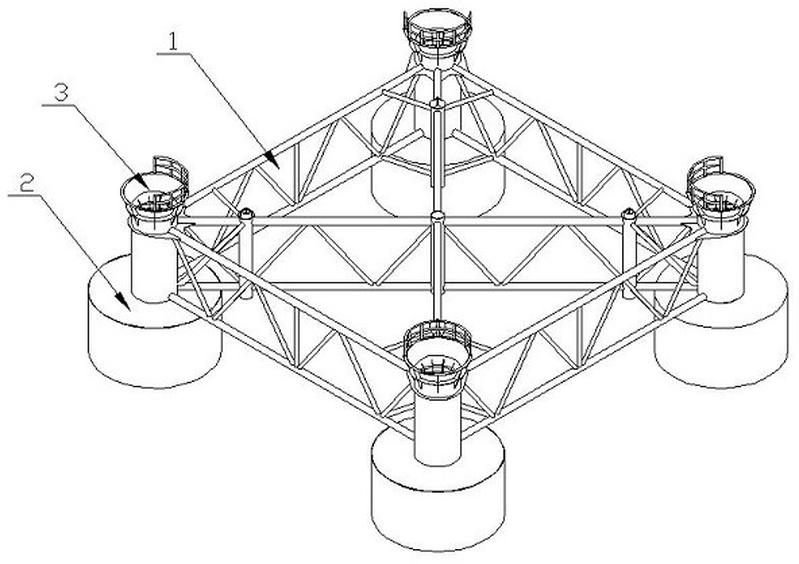 1
3
2