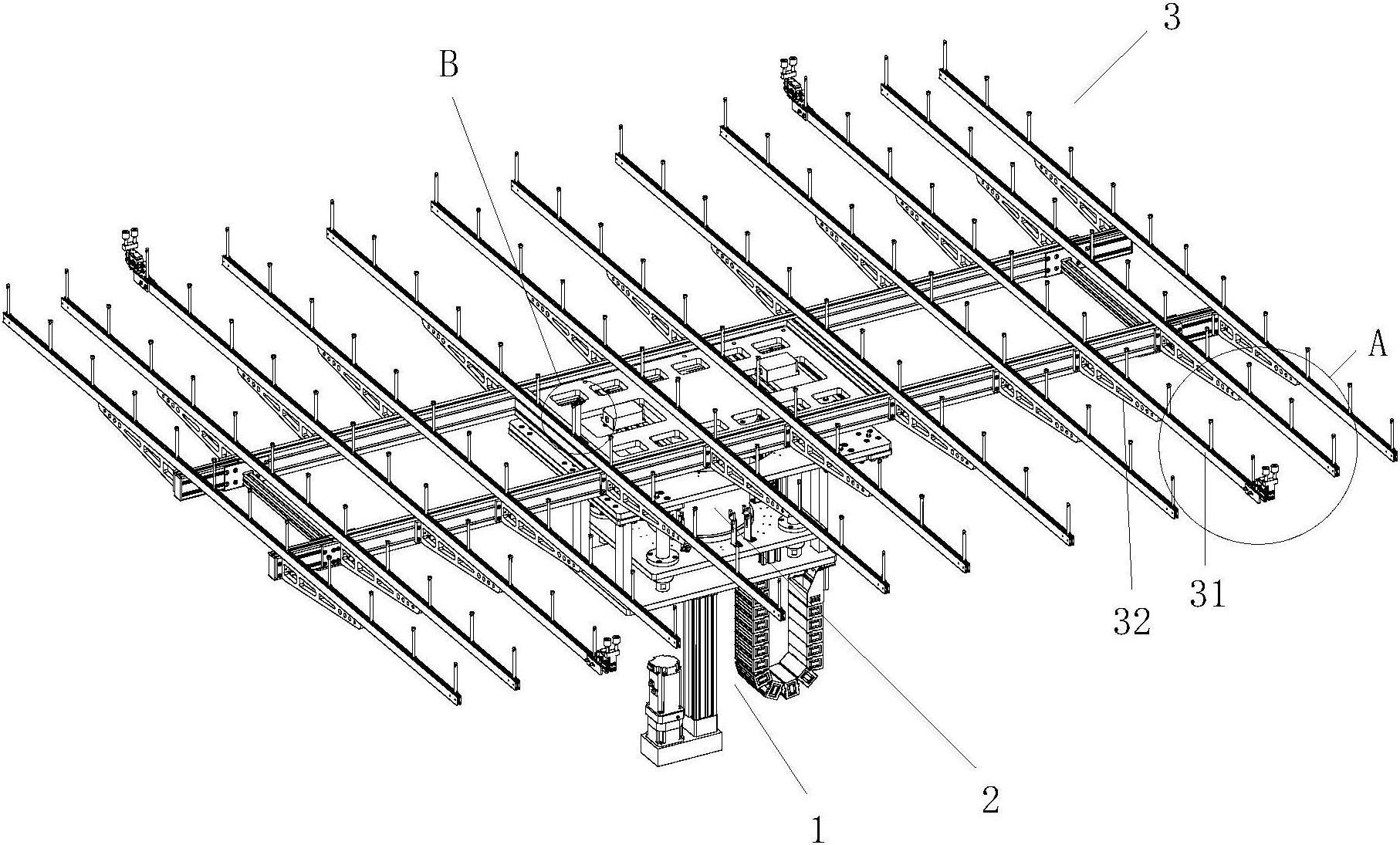 3
B
A
31
32
2
1